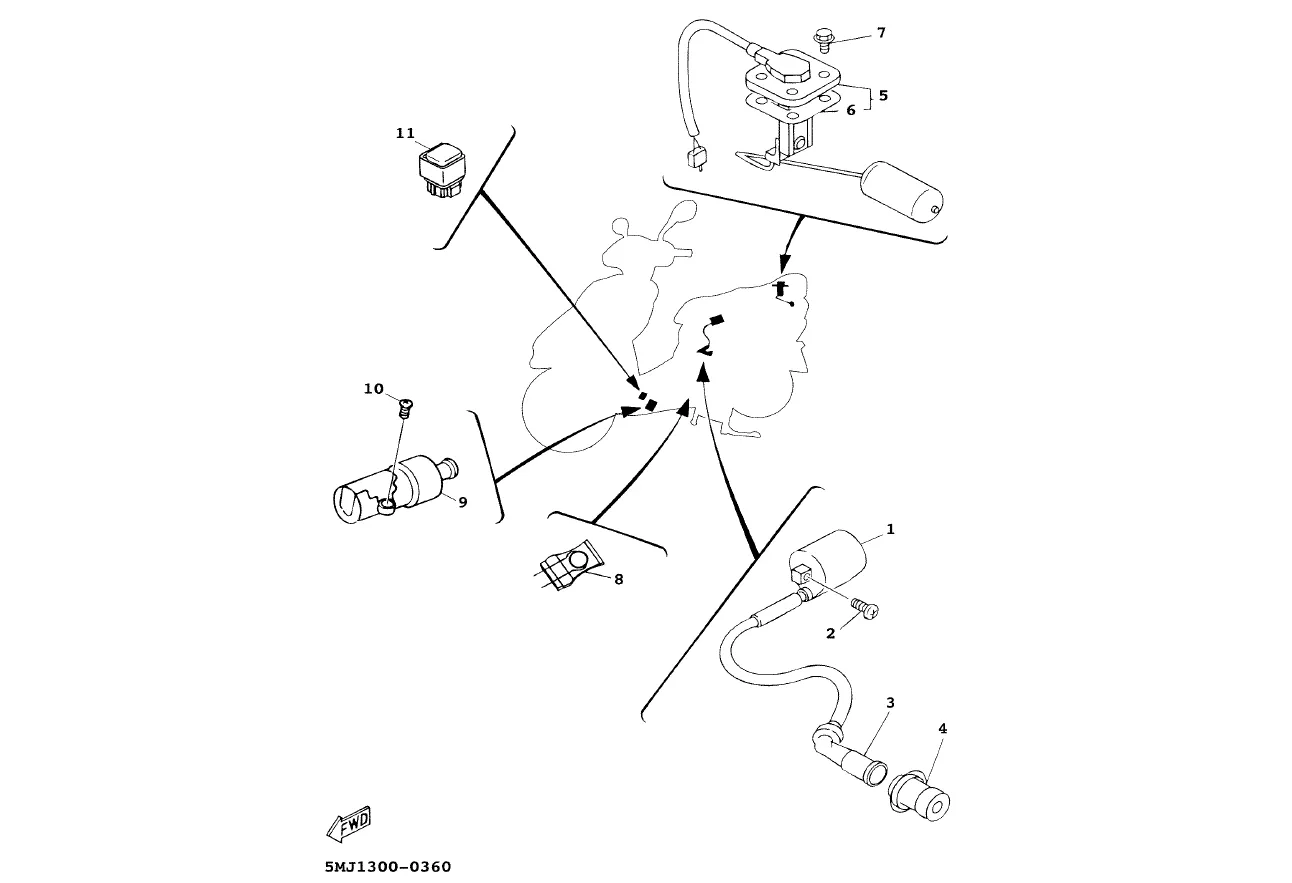 7
5
6
11
10
9
8
1
2
3
4
FWD
5MJ1300-0360