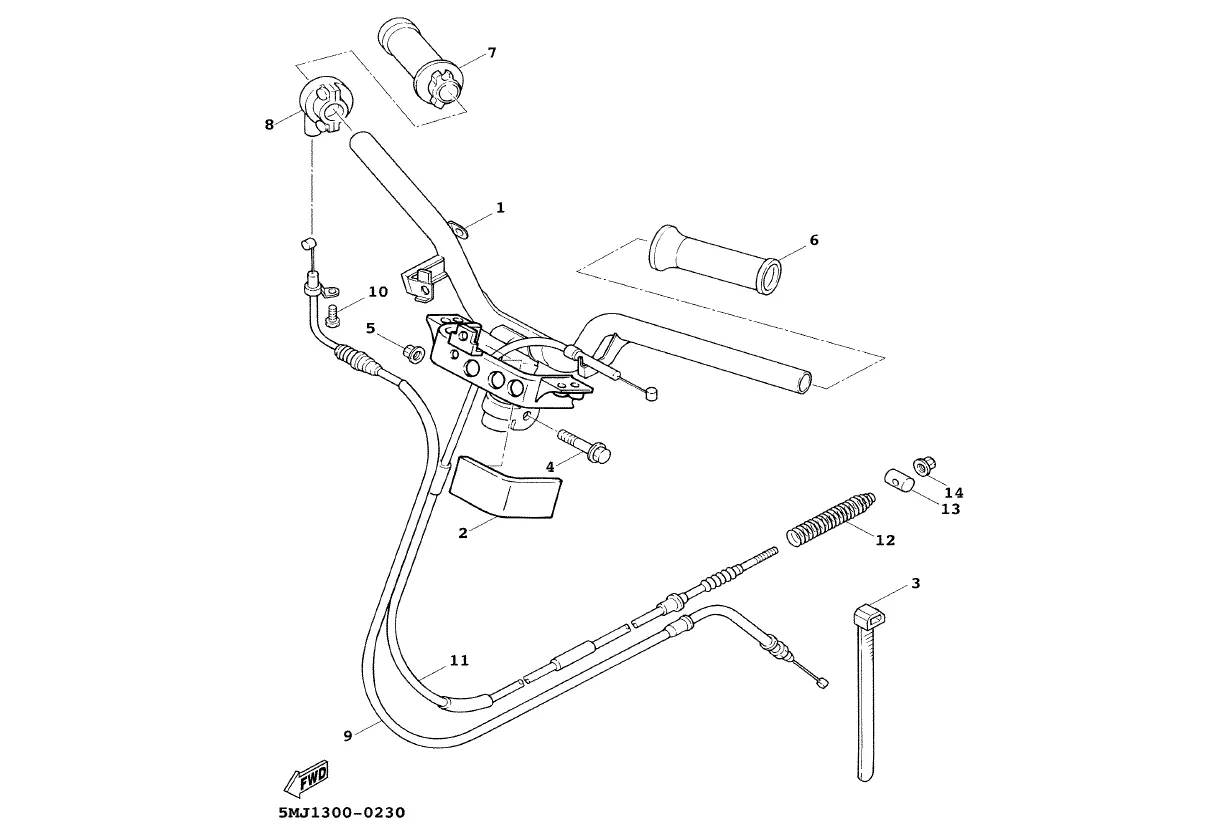 7
8
1
6
10
5
4
14
13
2
12
3
11
9
FWD
5MJ1300-0230