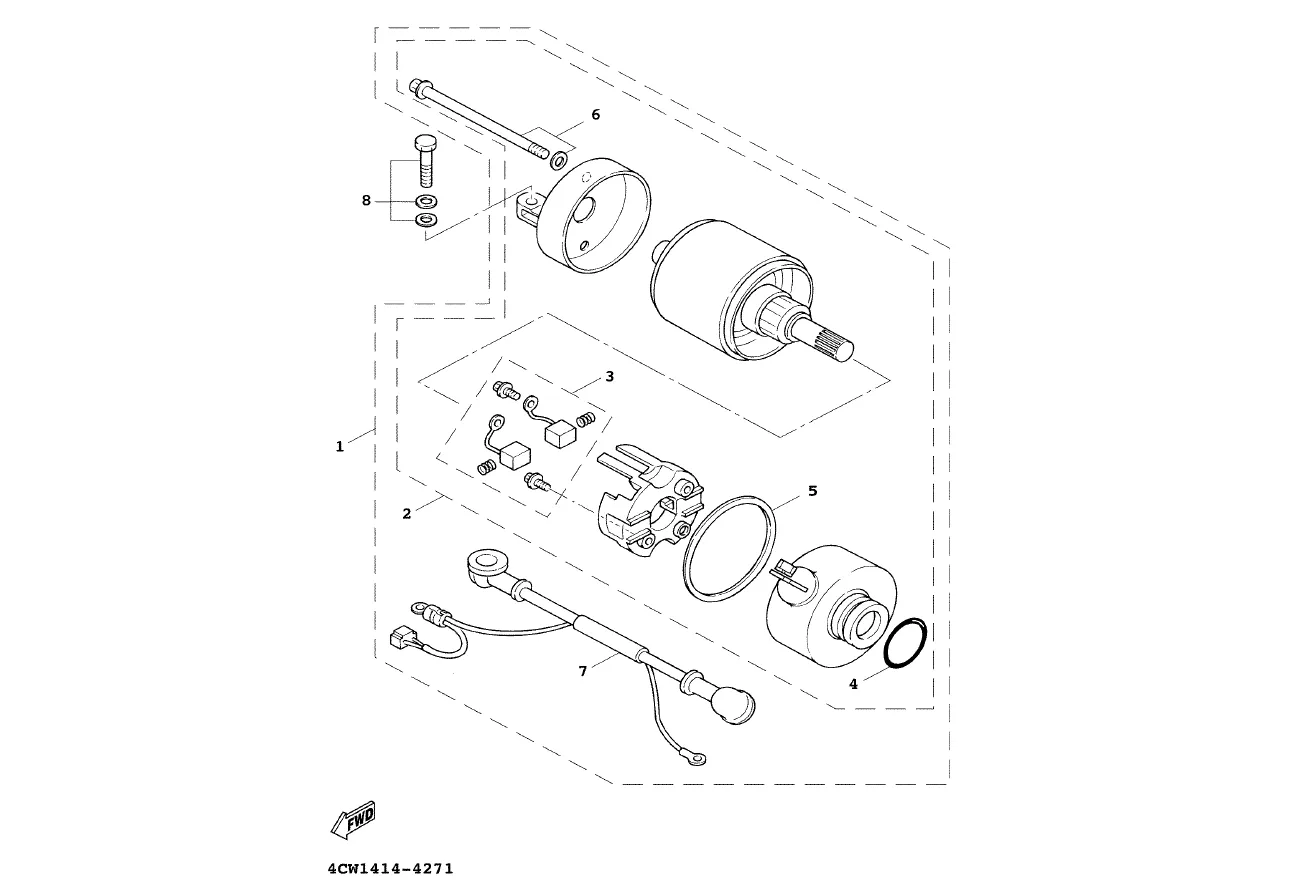 6
8
3
1
2
5
7
4
FWD
4CW1414-4271