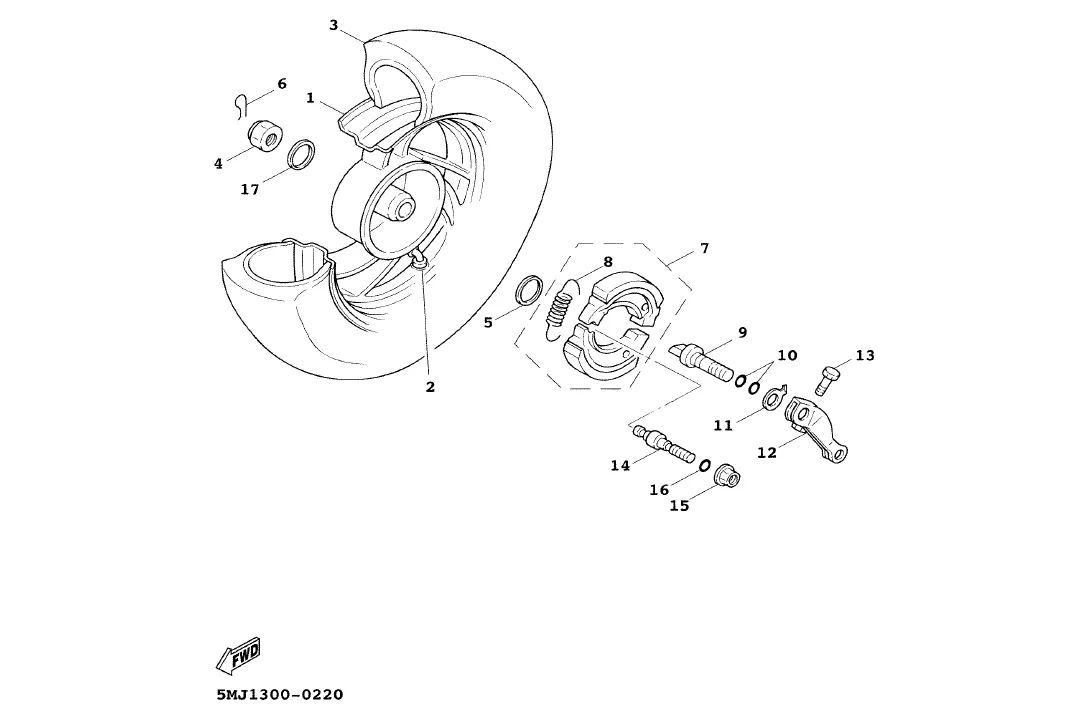 3
6
1
4
17
7
8
5
9
10
13
2
11
12
14
16
15
FWD
5MJ1300-0220