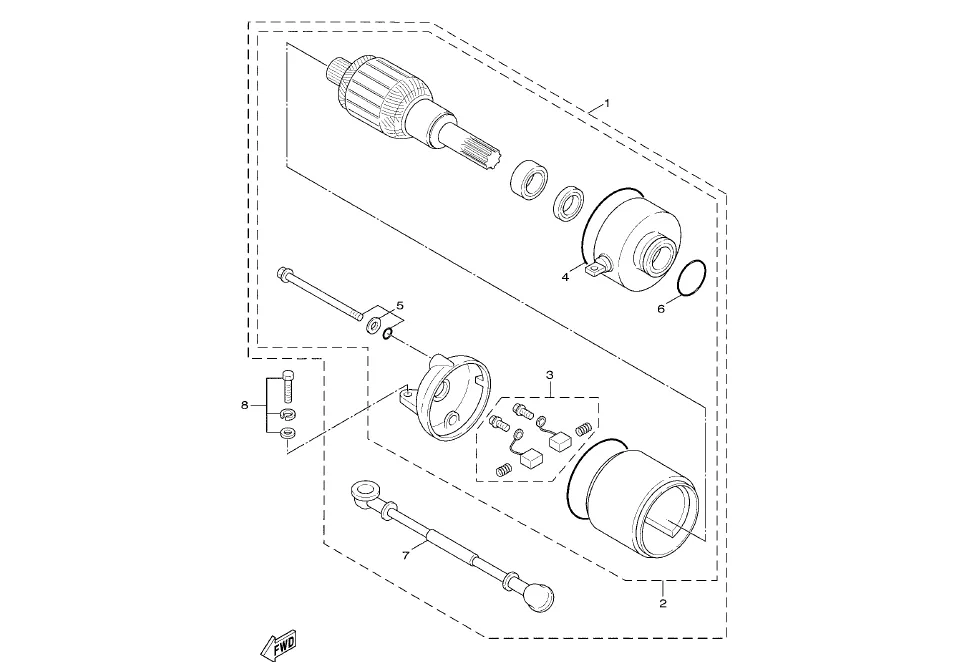 1
4
6
5
3
8
7
2
FWD