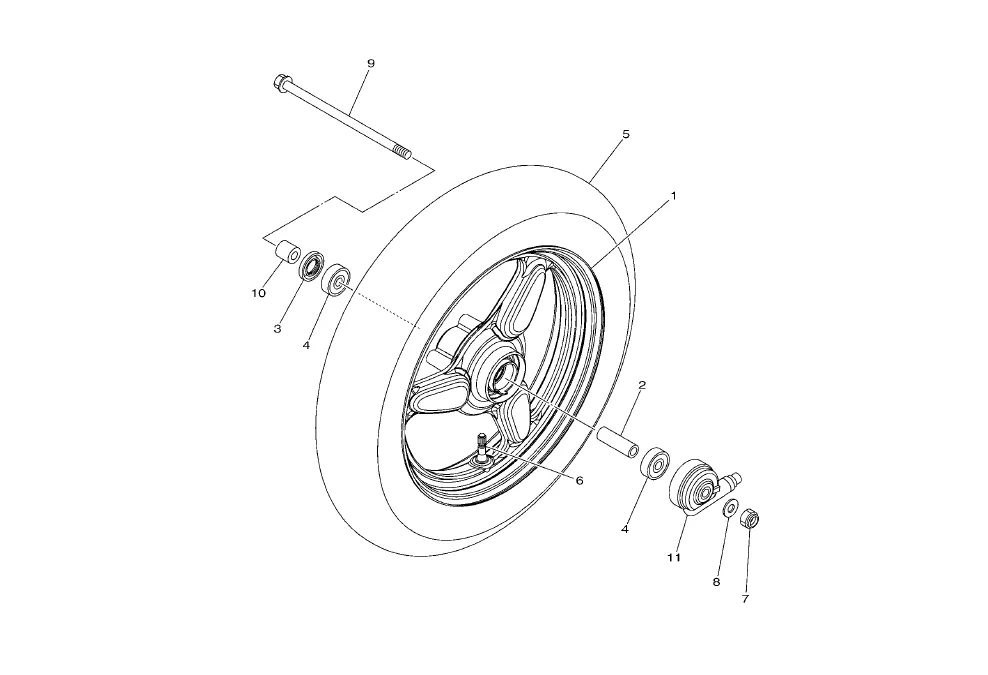 9
5
1
10
3
4
2
6
4
11
8
7