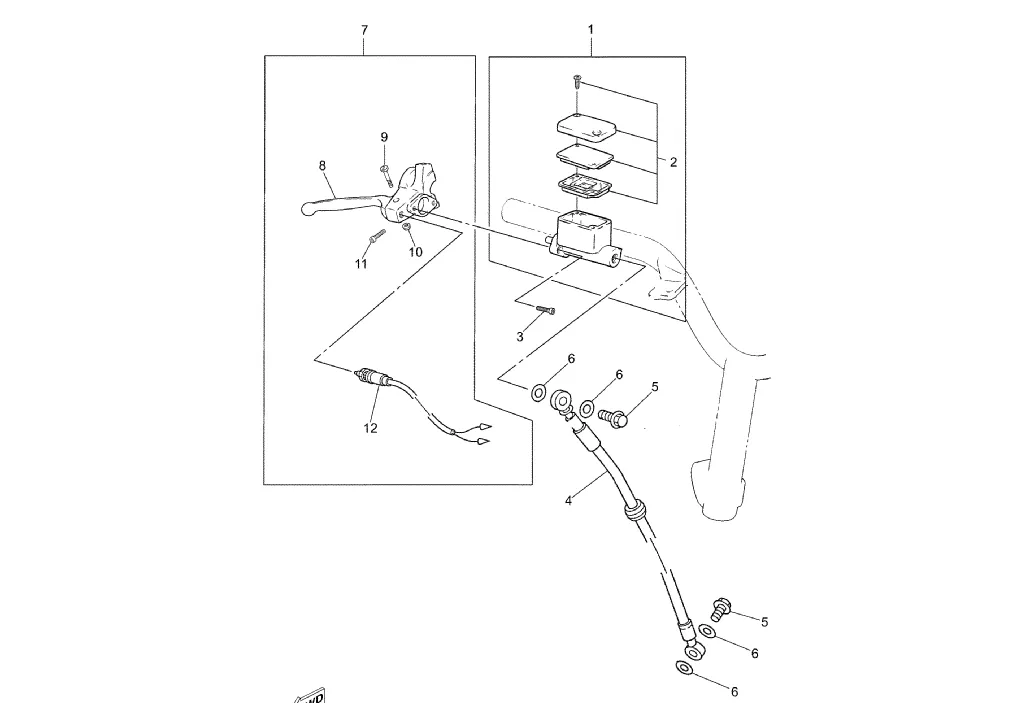 7
1
9
8
2
11
10
3
6
6
5
12
4
5
6
6