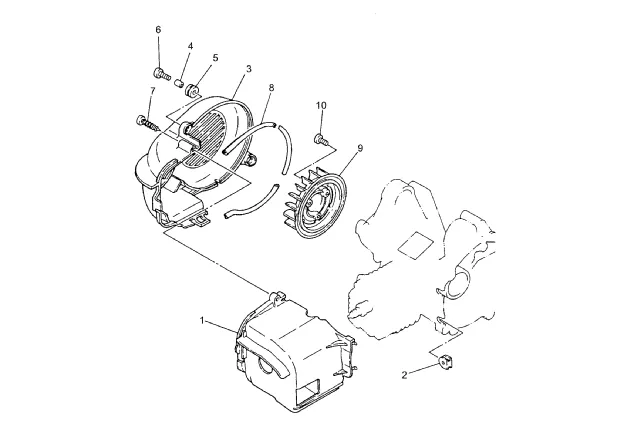 6
4
5
3
7
8
10
9
1
2