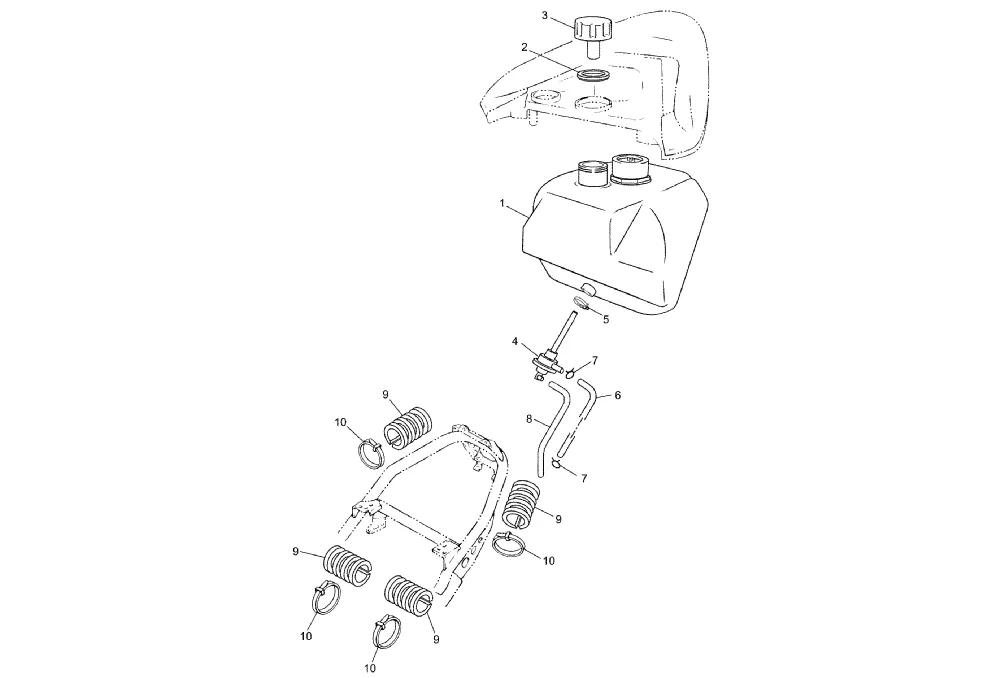 3
2
1
5
4
7
6
8
7
9
10
9
10
9
10
9
10