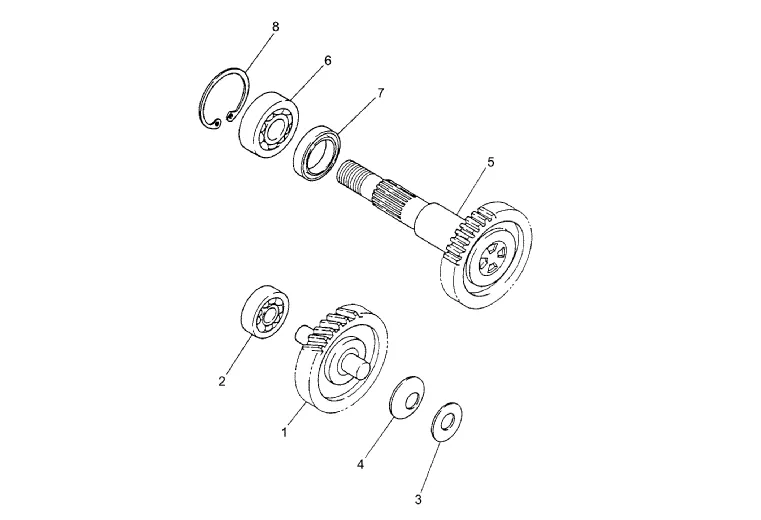 8
6
7
5
2
1
4
3