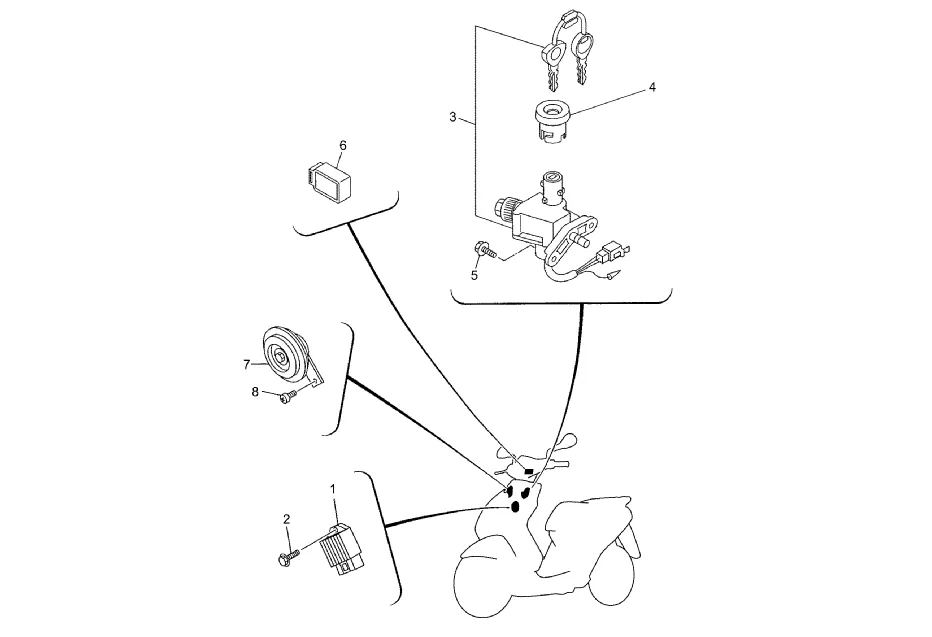 4
3
6
5
7
8
1
2