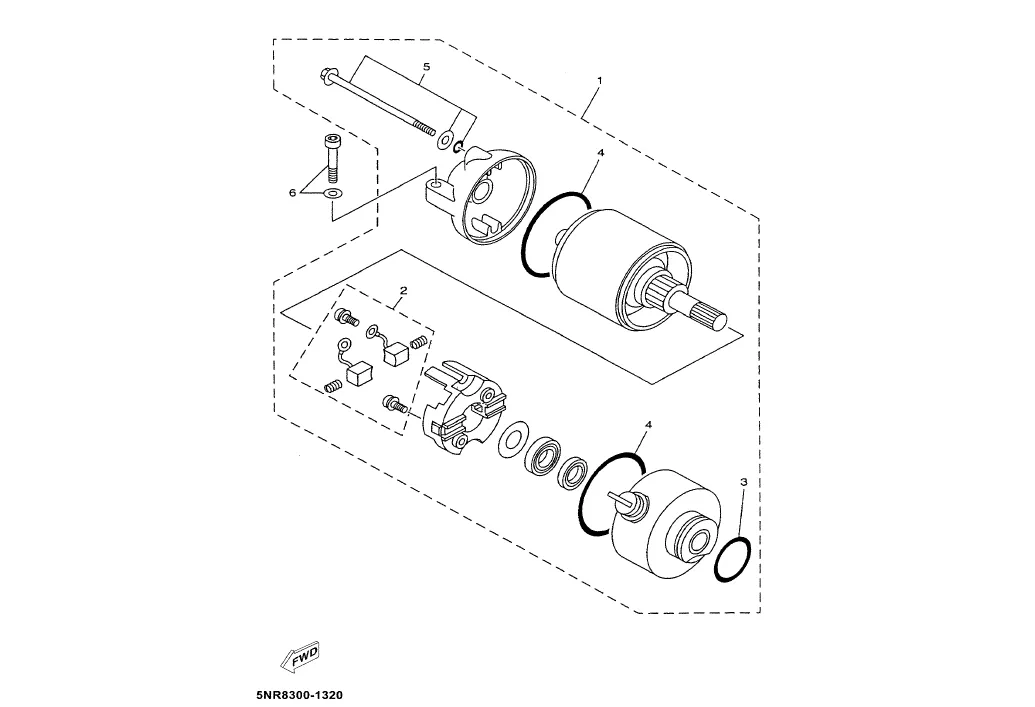 5
1
4
6
2
4
3
FWD
5NR8300-1320