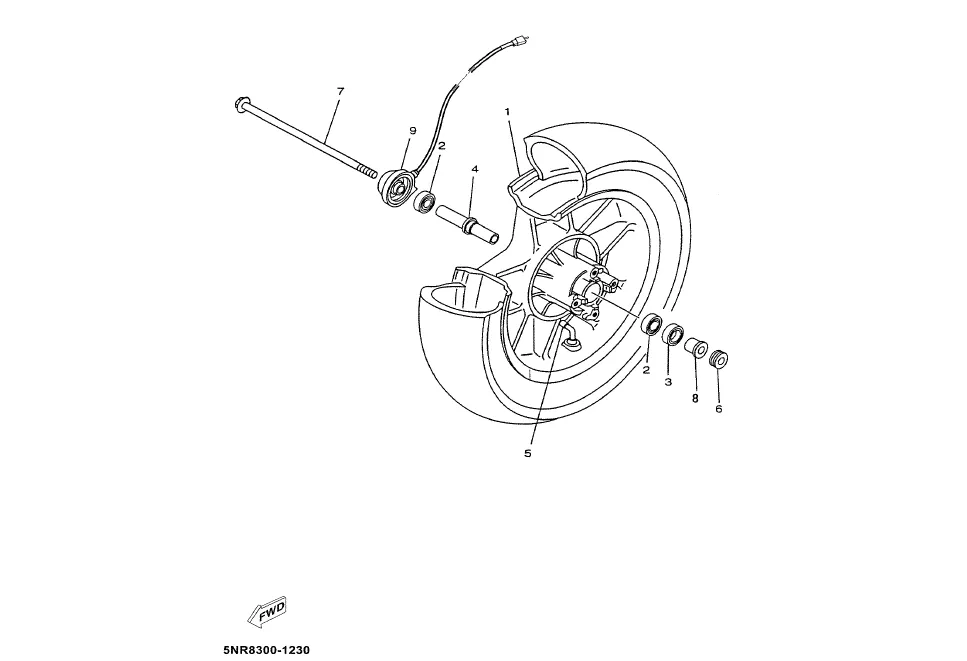 7
9
2
4
1
2
3
8
6
5
FWD
5NR8300-1230