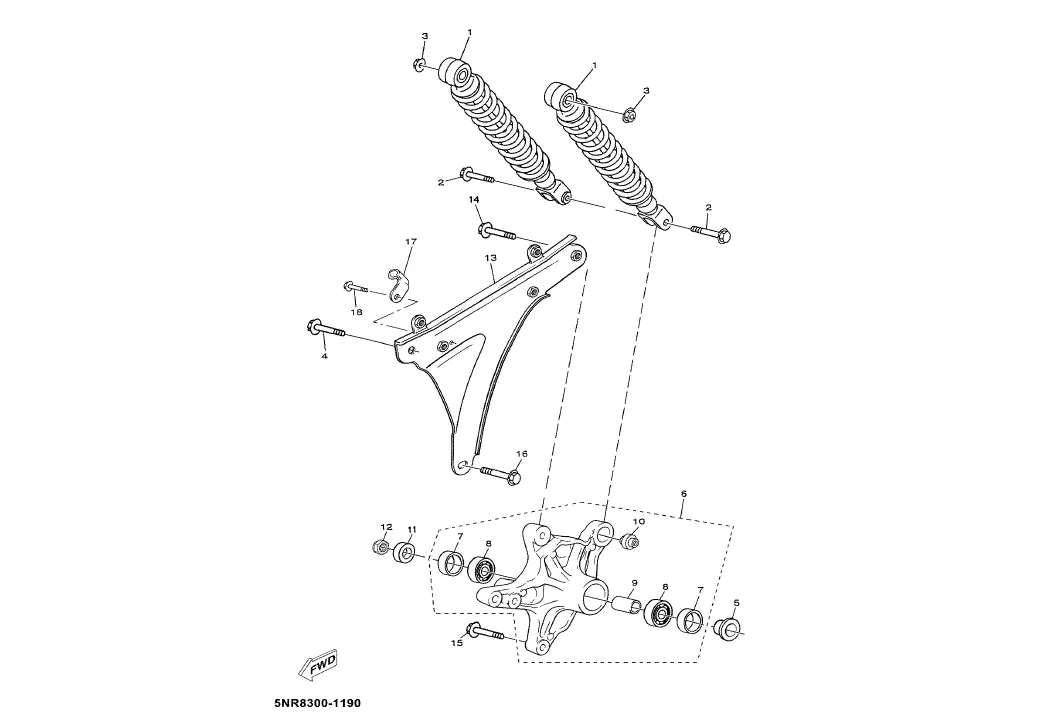 3
1
1
3
2
2
14
17
13
18
4
16
6
12
11
7
8
10
9
8
7
5
15
FWD
5NR8300-1190