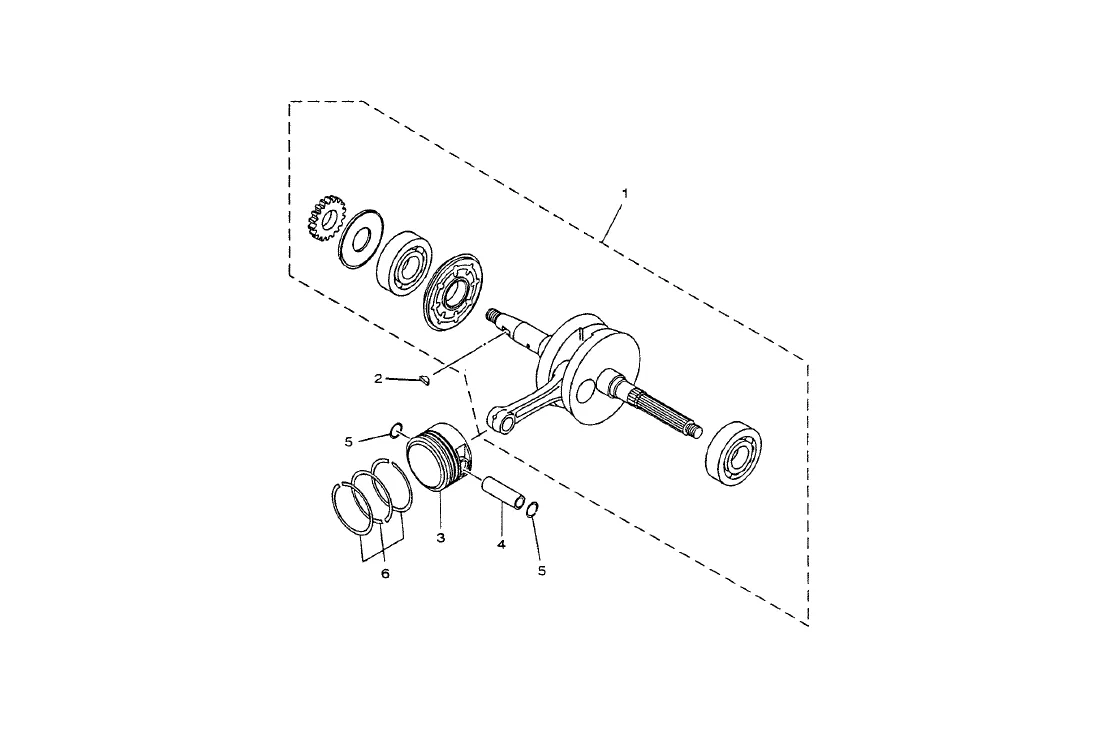 1
2
5
3
4
5
6