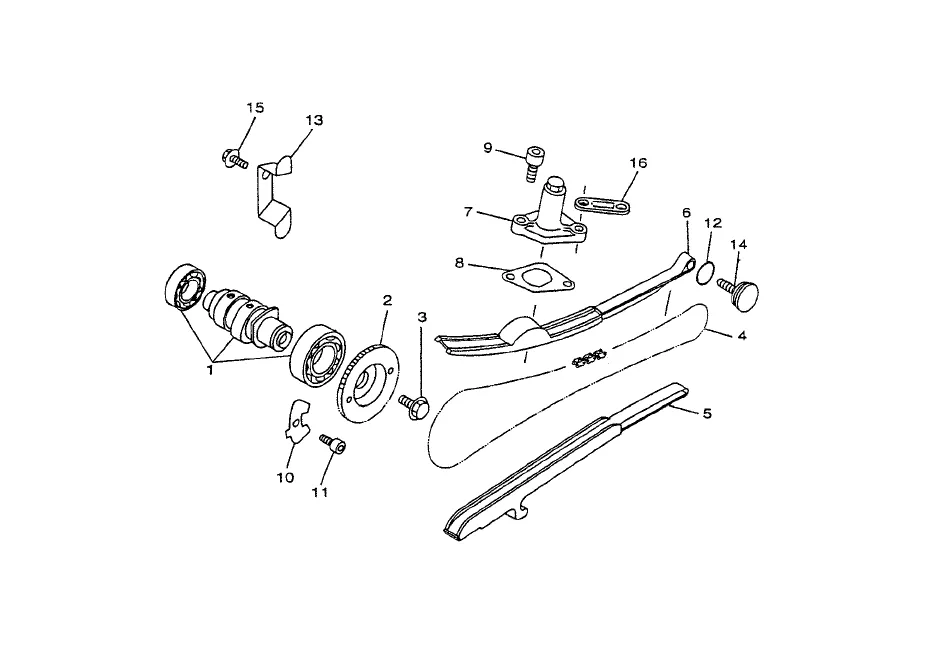 15
13
9
16
7
6
12
14
8
2
3
4
1
5
10
11