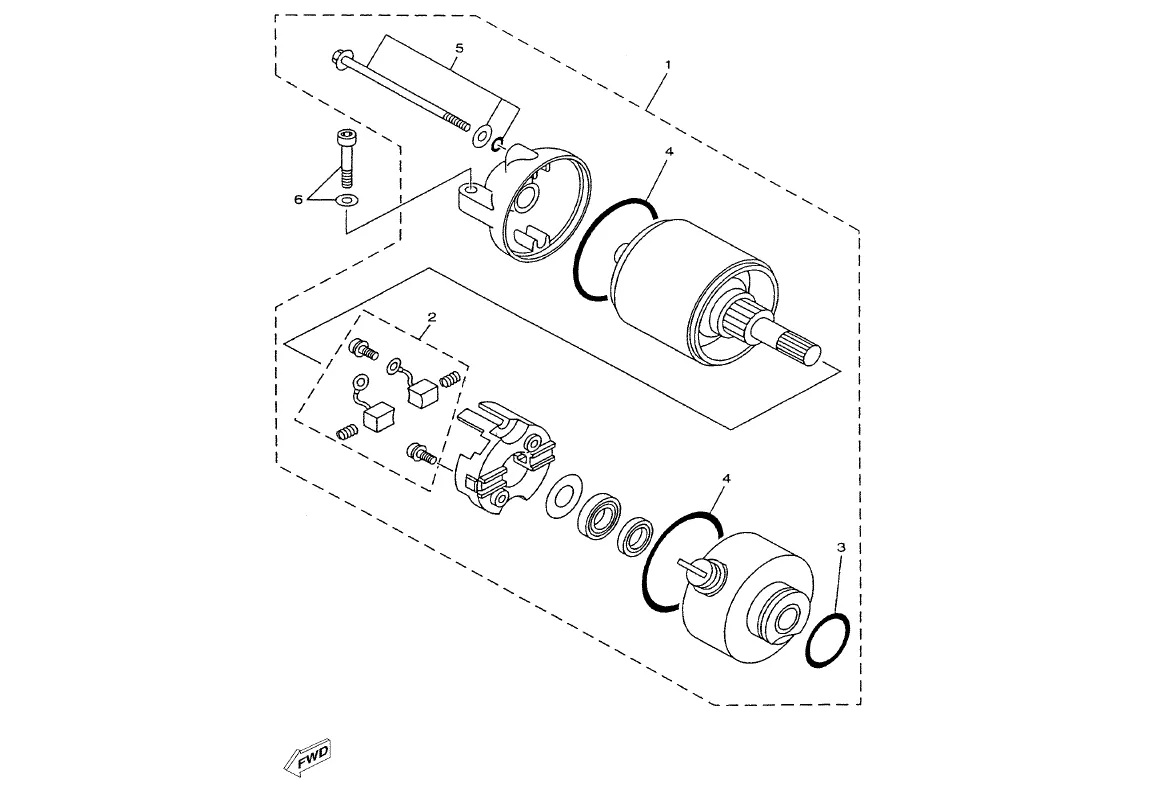 5
1
6
4
2
4
3
FWD