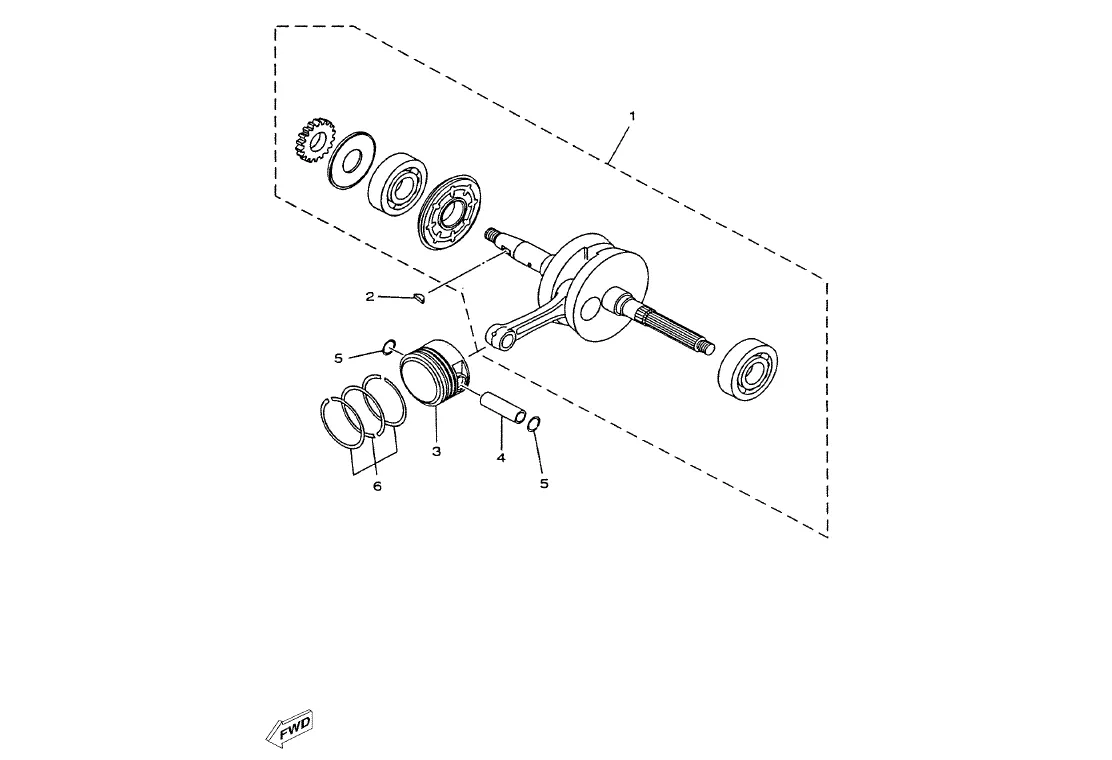 1
2
5
3
4
5
6
FWD