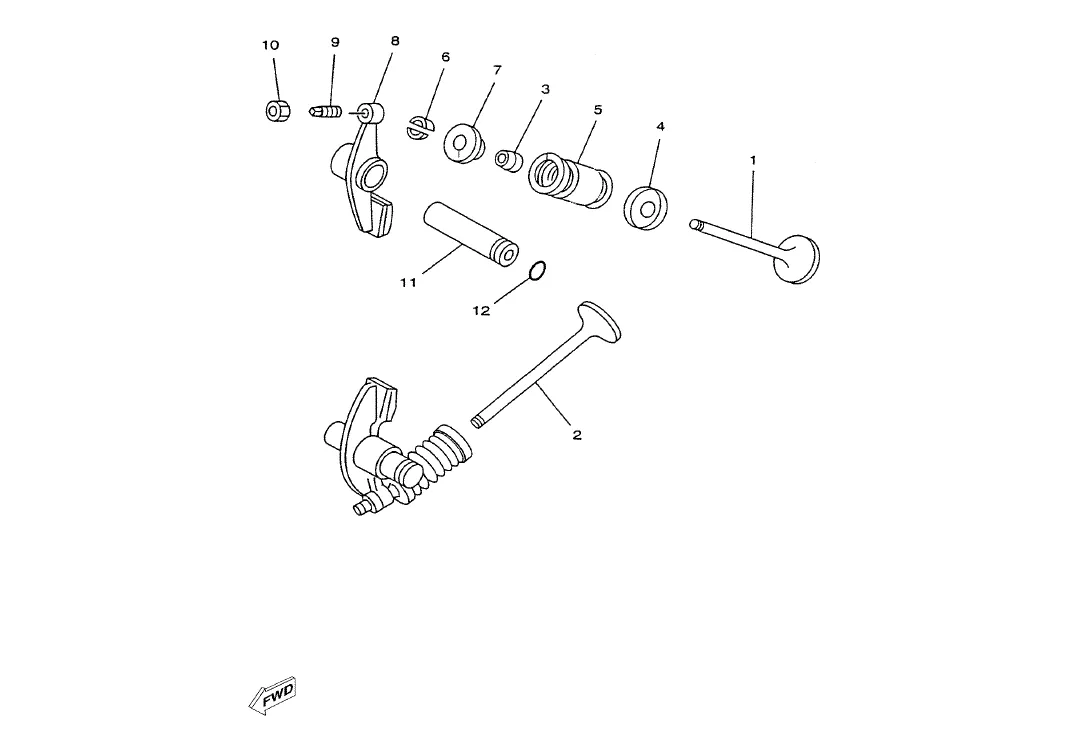 10
9
8
6
7
3
5
4
1
11
12
2
FWD