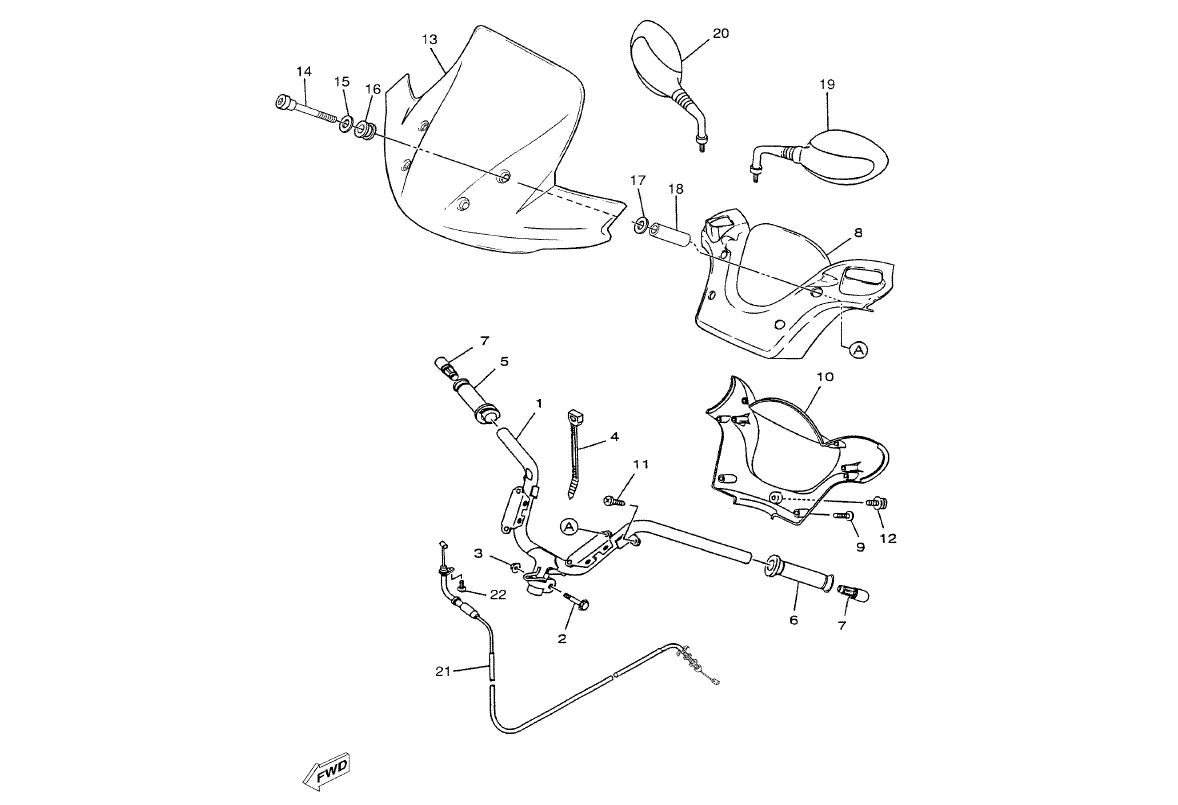 13
20
14
15
16
19
17
18
8
A
7
5
10
1
4
11
A
12
9
3
22
2
6
7
21
FWD