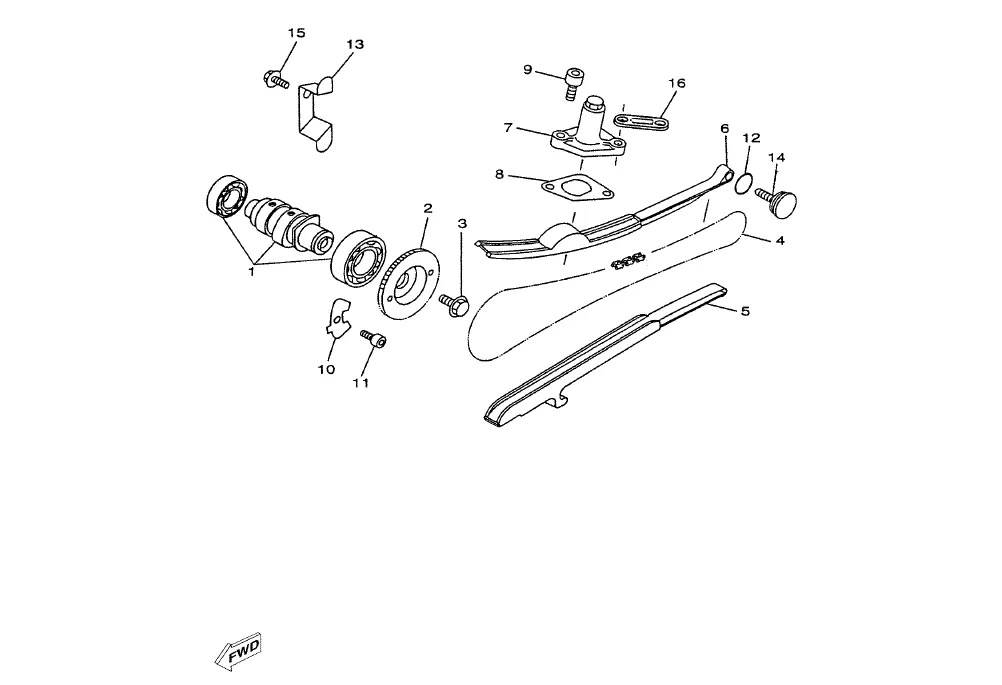 15
13
9
16
7
6
12
14
8
2
3
4
1
5
10
11
FWD