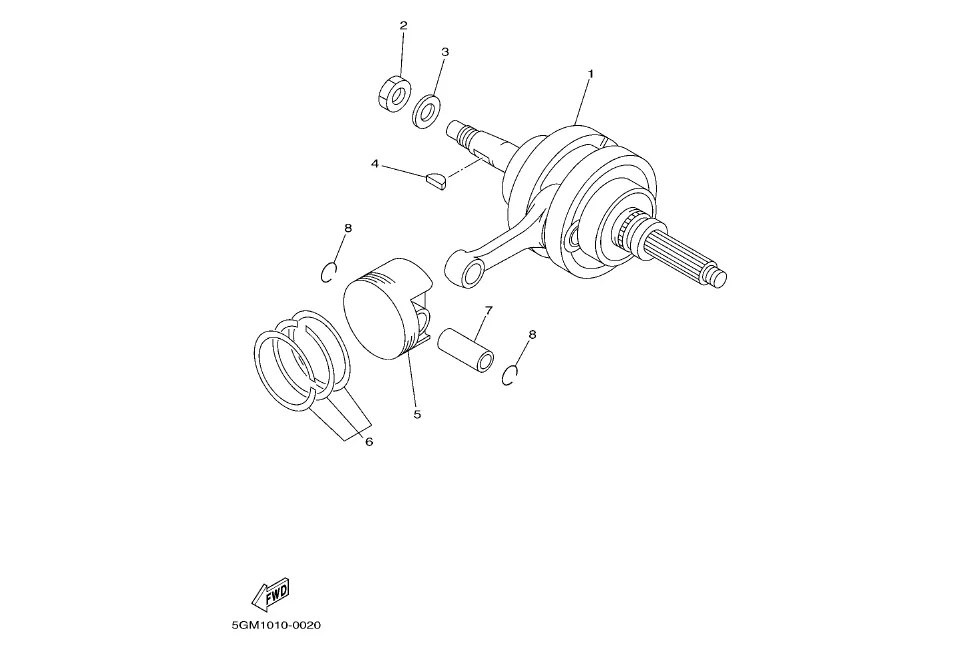 2
3
1
4
8
7
8
5
6
FWD
5GM1010-0020