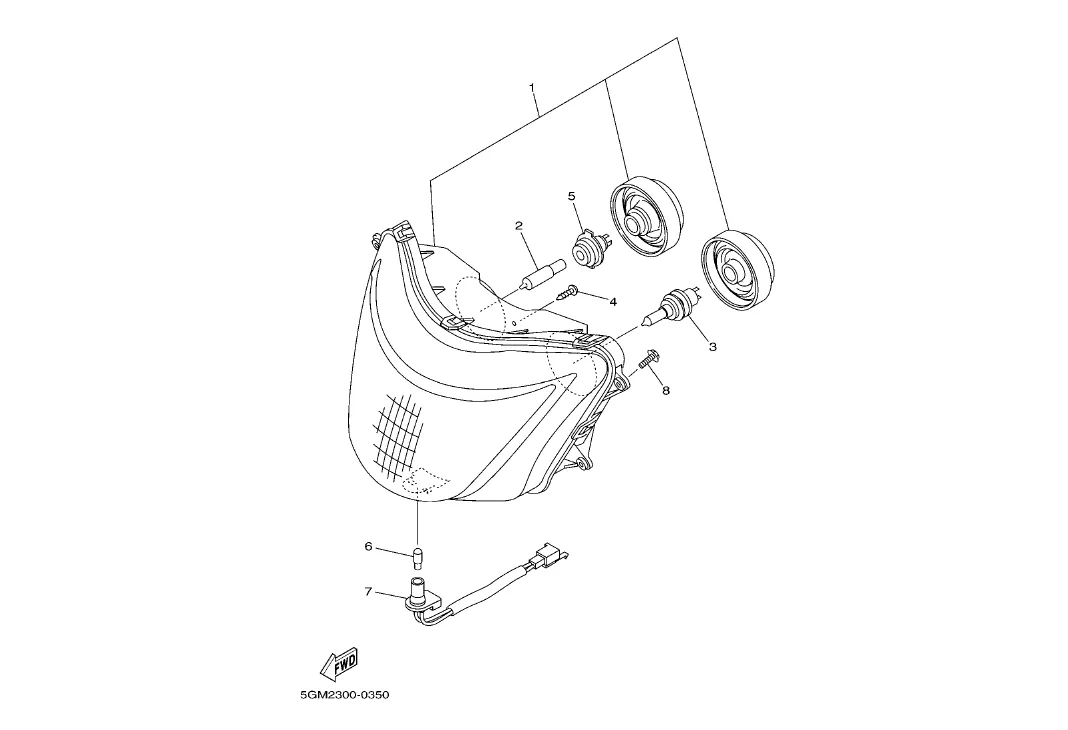 1
5
2
4
3
8
6
7
FWD
5GM2300-0350