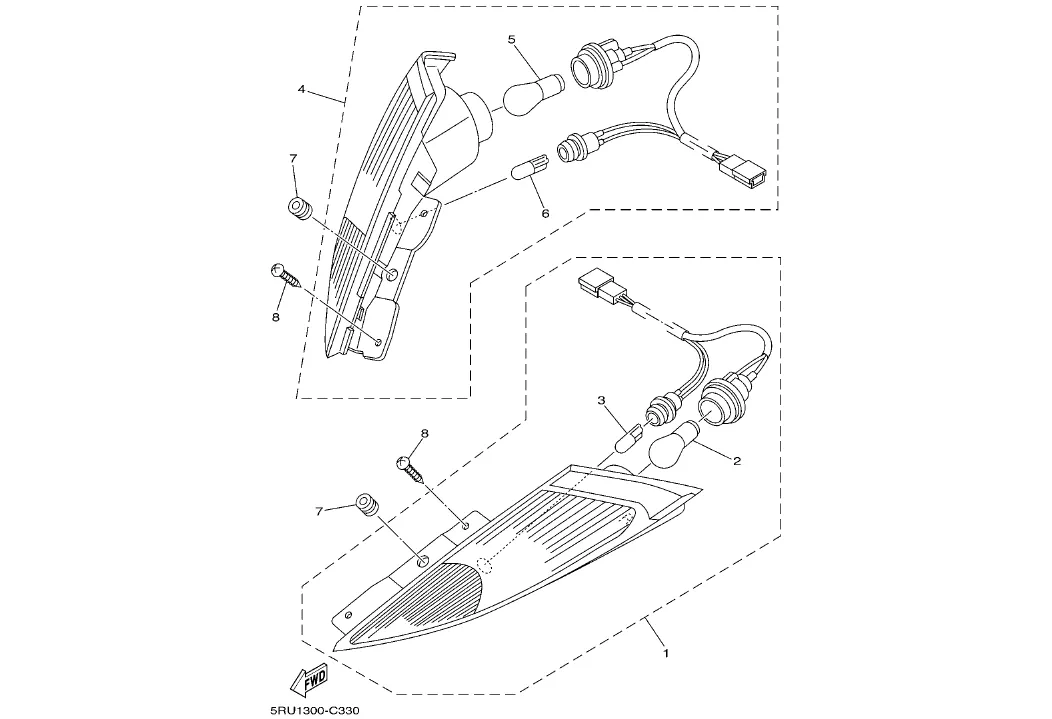 5
4
7
6
8
3
8
2
7
1
FWD
5RU1300-C330