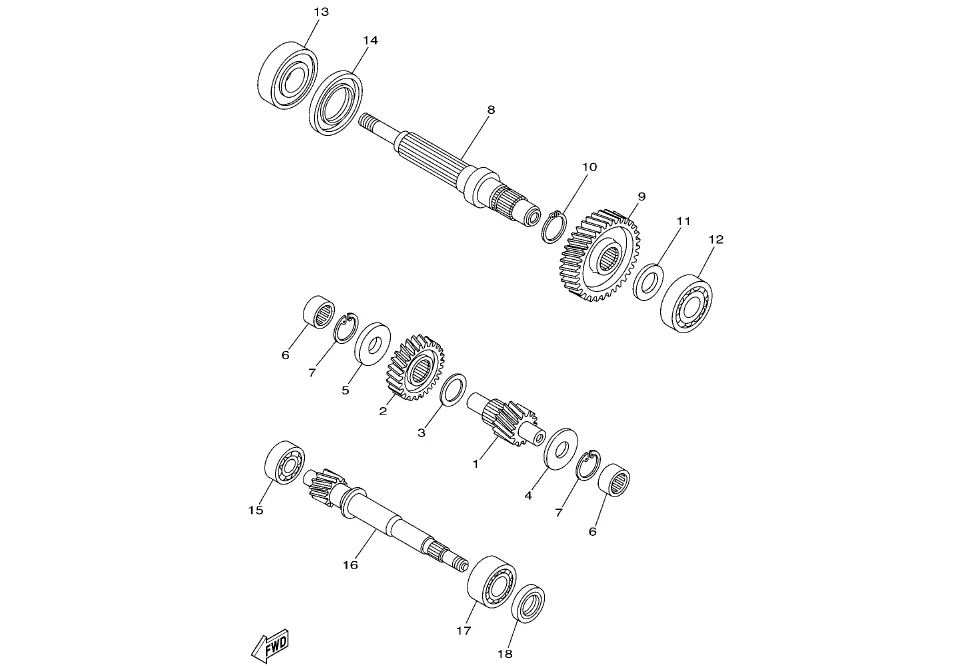 13
14
8
10
9
11
12
6
7
5
2
3
1
4
7
6
15
16
17
18
FWD