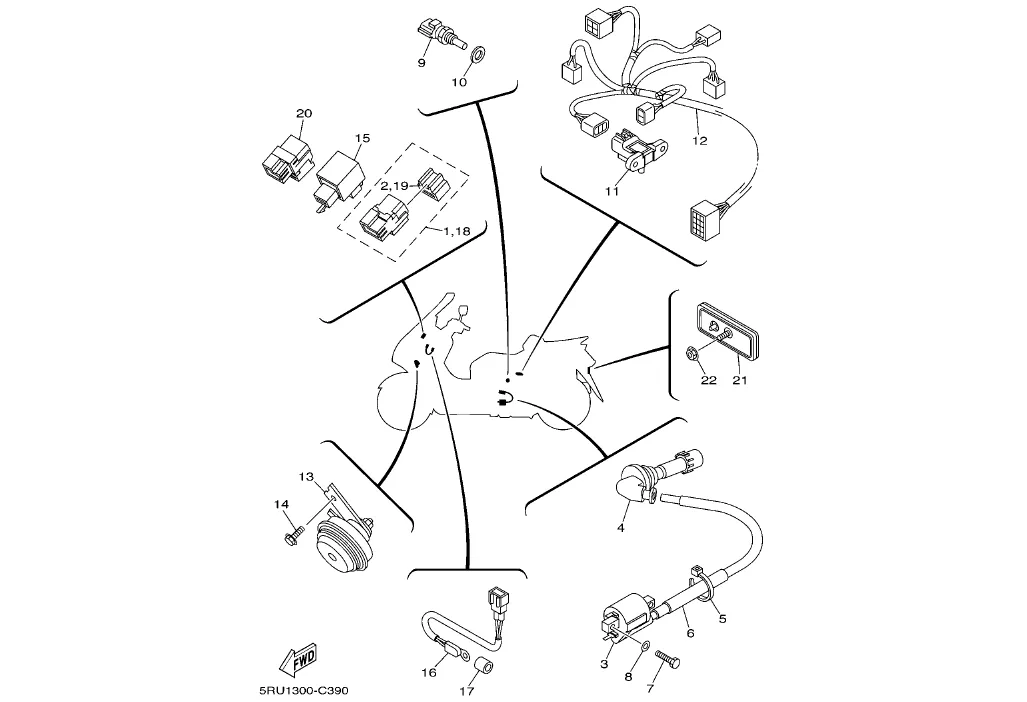 9
10
20
15
2,19
1,18
12
11
22
21
13
14
4
5
6
3
8
7
16
17
FWD
5RU1300-C390