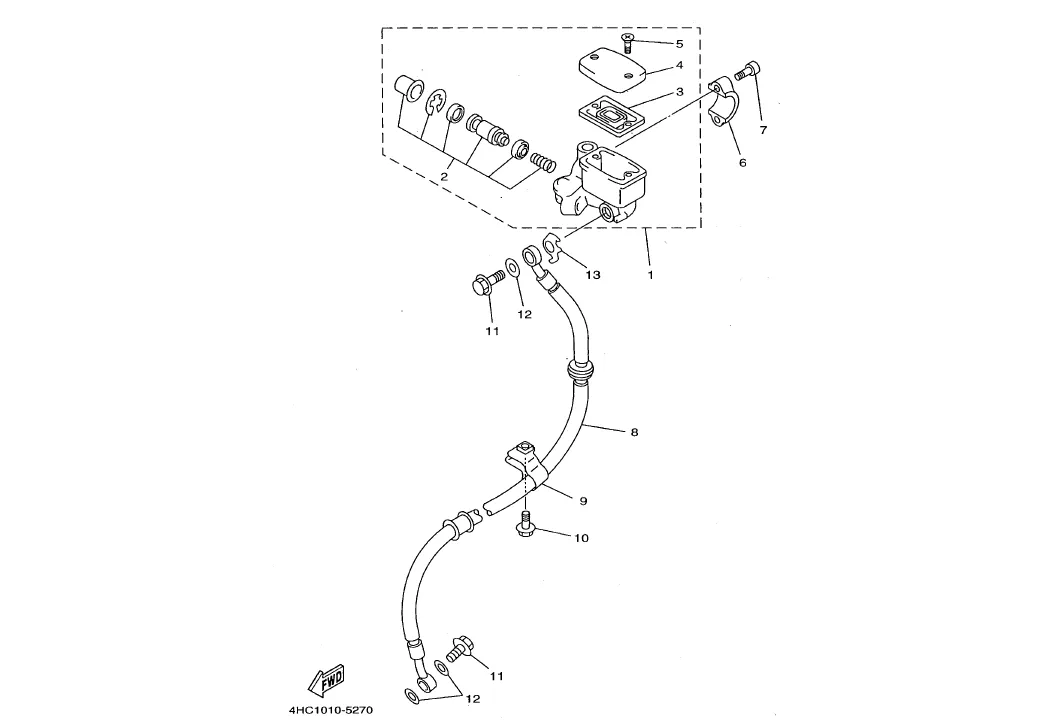 5
4
3
7
6
2
13
1
11
12
8
9
10
11
12
FWD
4HC1010-5270