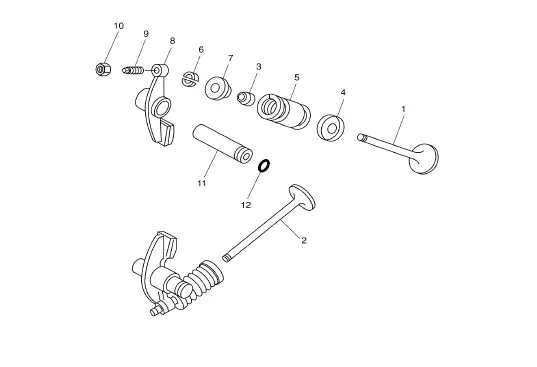 10
9
8
6
7
3
5
4
1
11
12
2