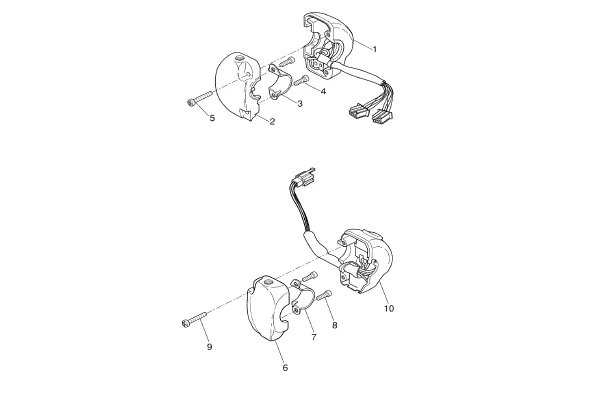 1
4
3
5
2
10
8
7
9
6