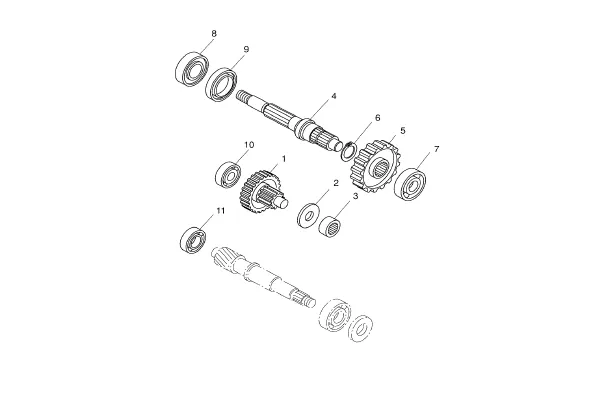 8
9
4
6
5
7
10
1
2
3
11