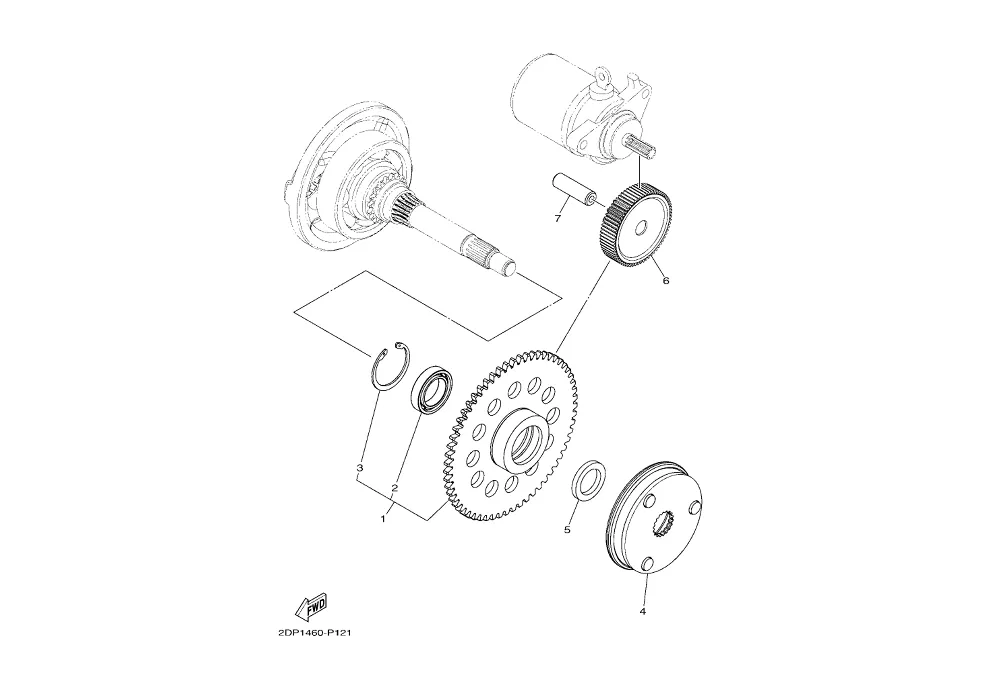 7

6

3

2

1

5

4

FWD

2DP1460-P121