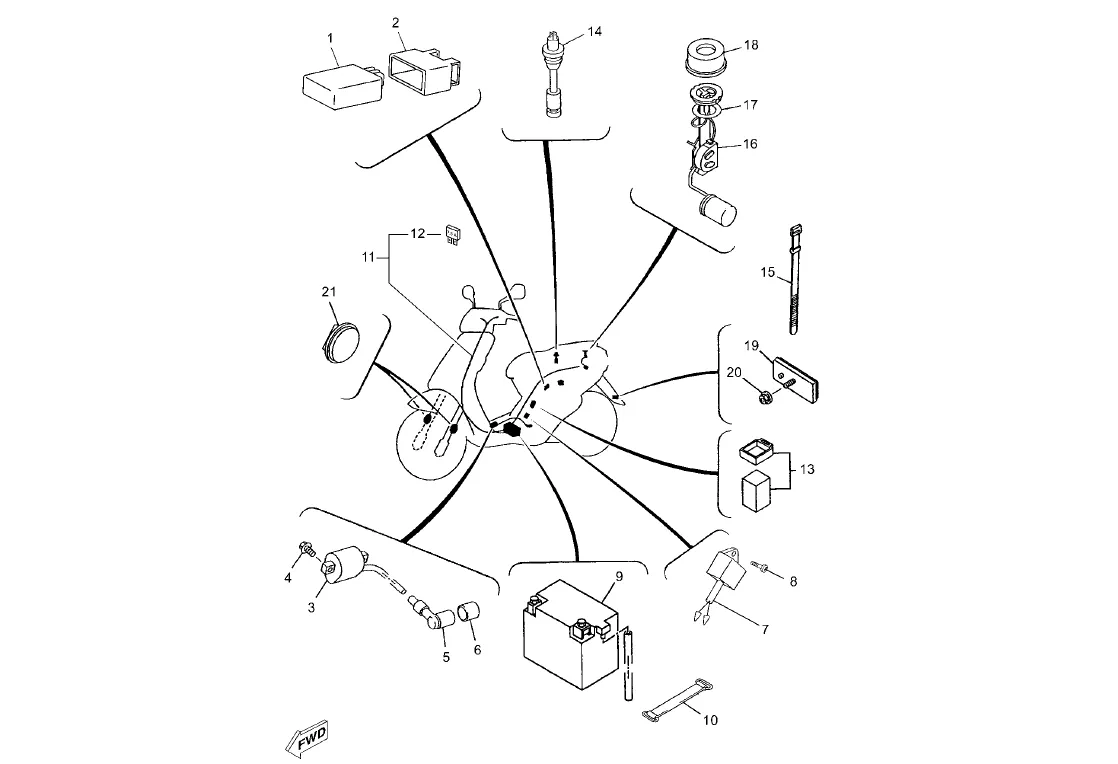 1
2
14
18
17
16
12
11
21
15
19
20
13
4
3
5
6
9
8
7
10
FWD