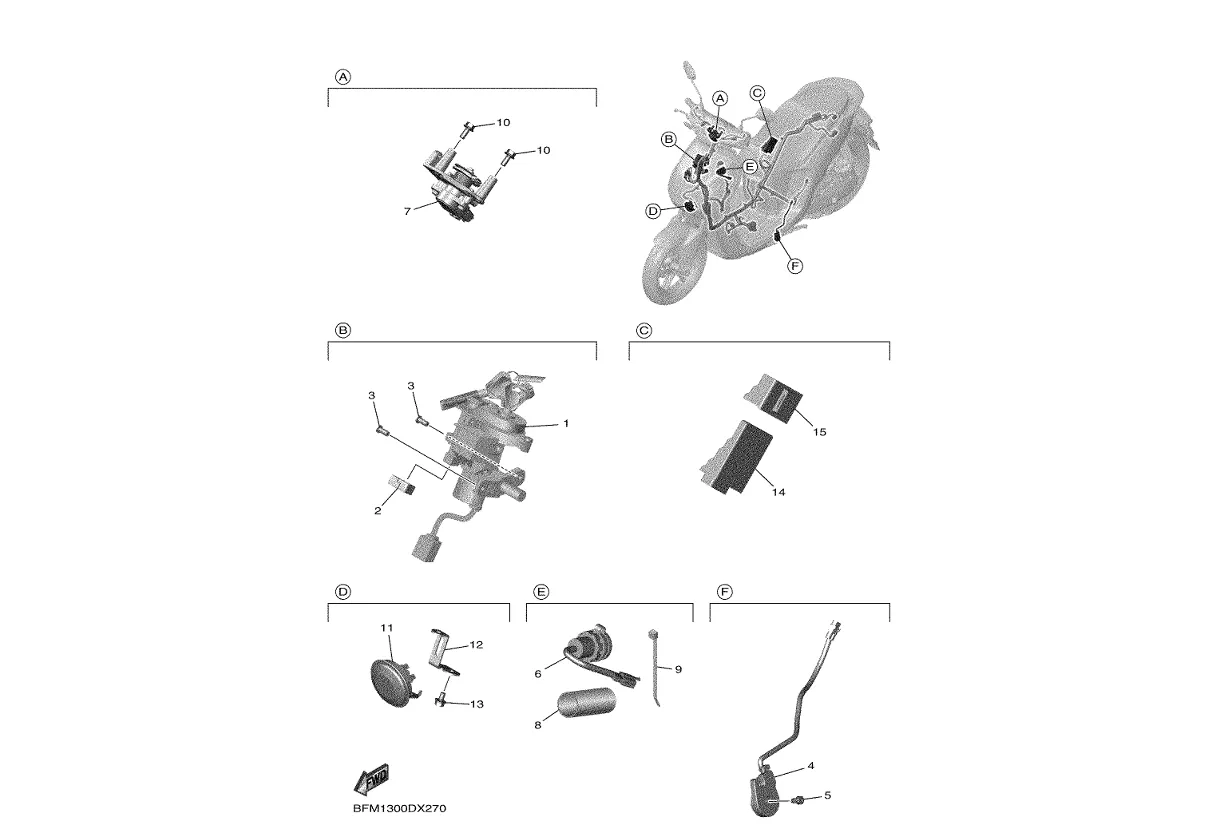 A
10
10
7

A
C
B
E
D
F

B
3
3
1
2

C
15
14

D
11
12
13

E
6
9
8

F
4
5

FWD
BFM1300DX270