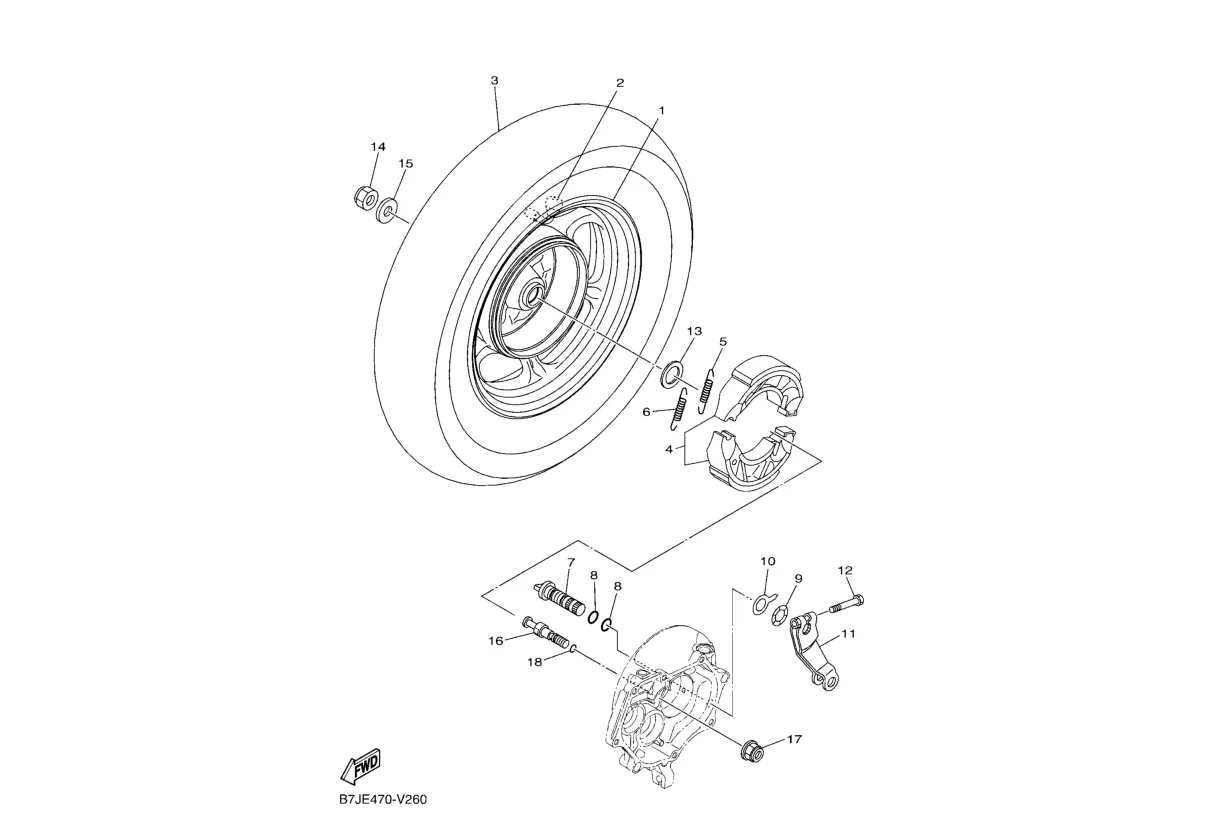 3
2
1
14
15
13
5
6
4
7
8
8
10
9
12
11
16
18
17
FWD
B7JE470-V260