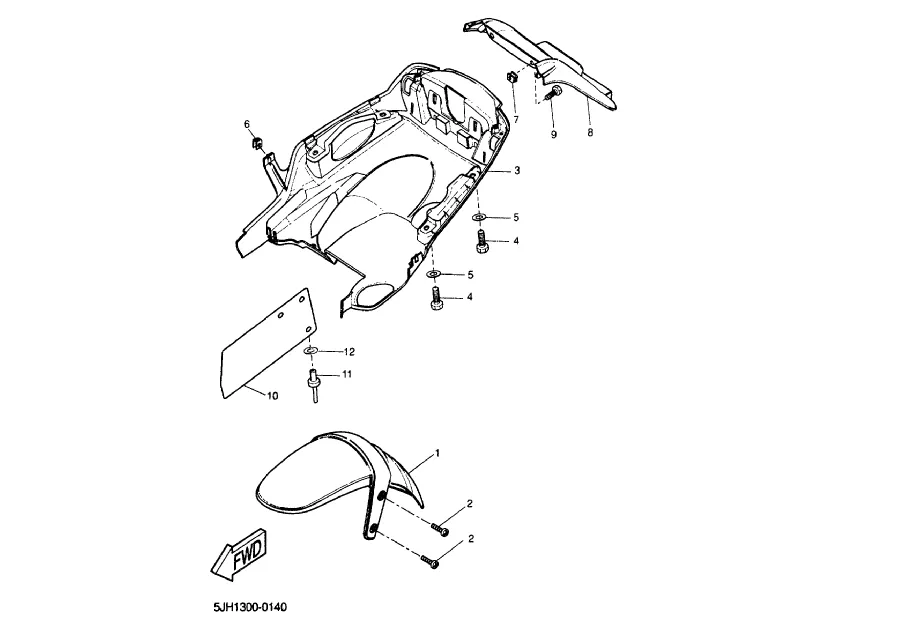 6
7
9
8
3
5
4
5
4
12
11
10
1
2
2
FWD
5JH1300-0140