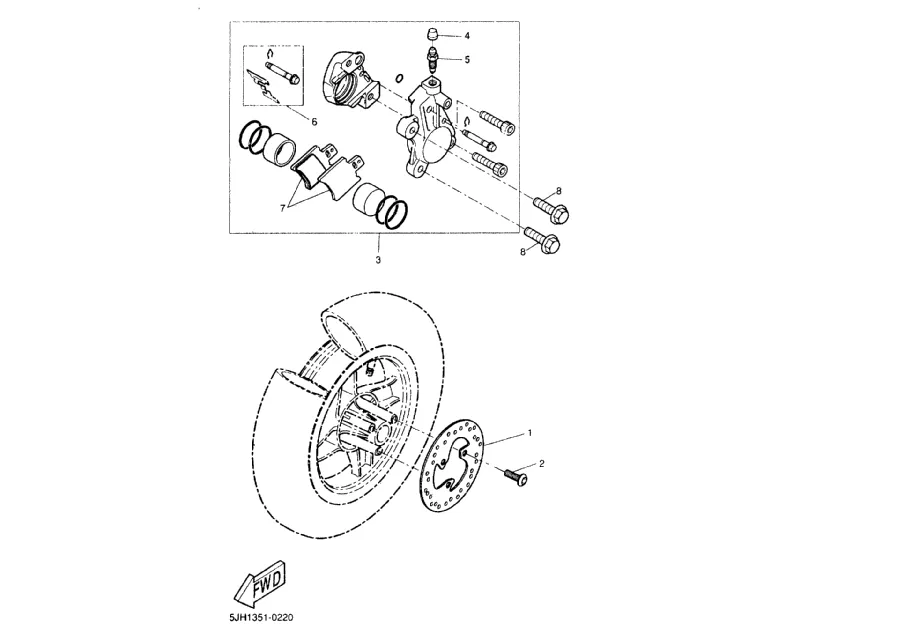 4
5
6
7
8
8
3
1
2
FWD
5JH1351-0220