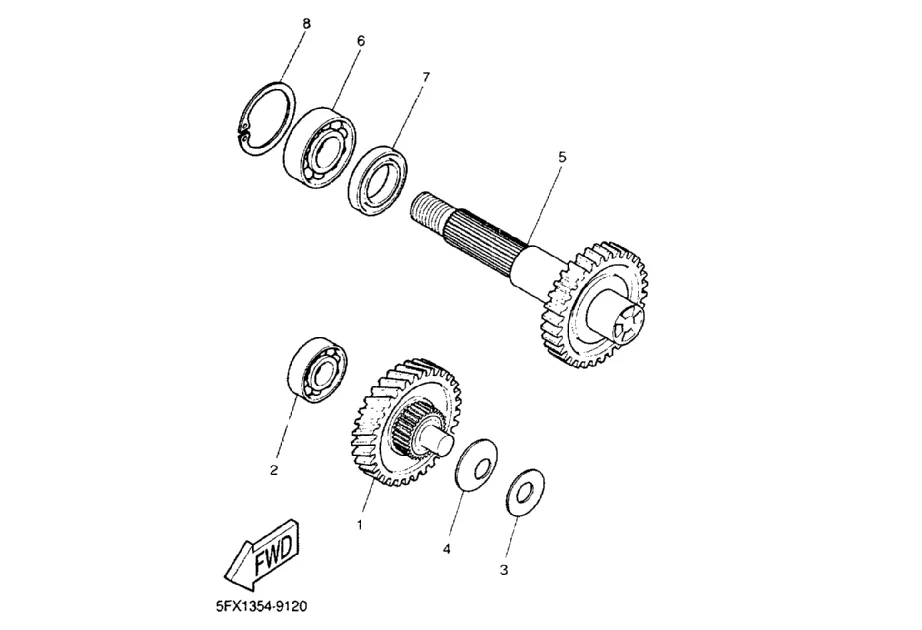 8
6
7
5
2
1
4
3
FWD
5FX1354-9120