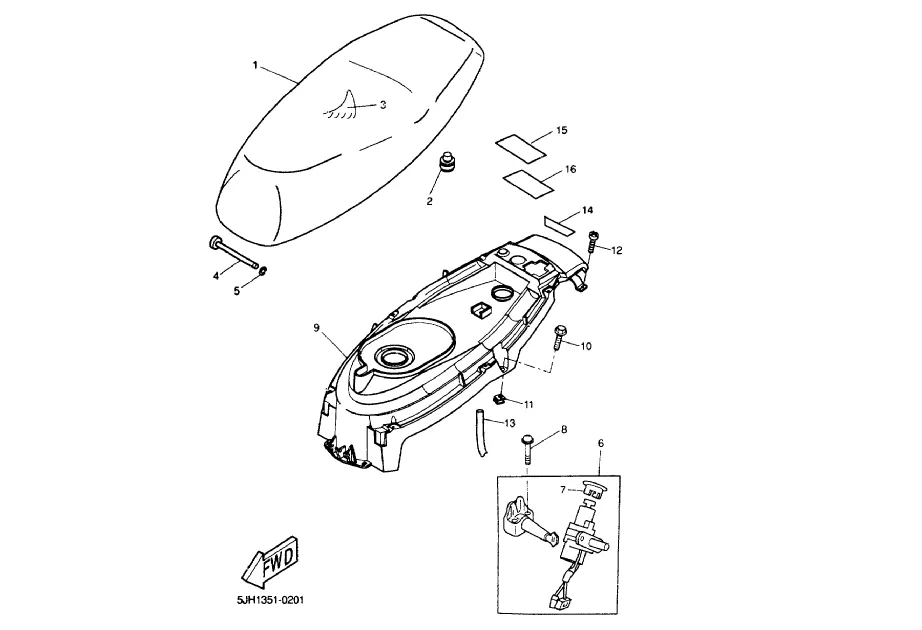 1
3
15
16
2
14
12
4
5
9
10
11
13
8
6
7
FWD
5JH1351-0201