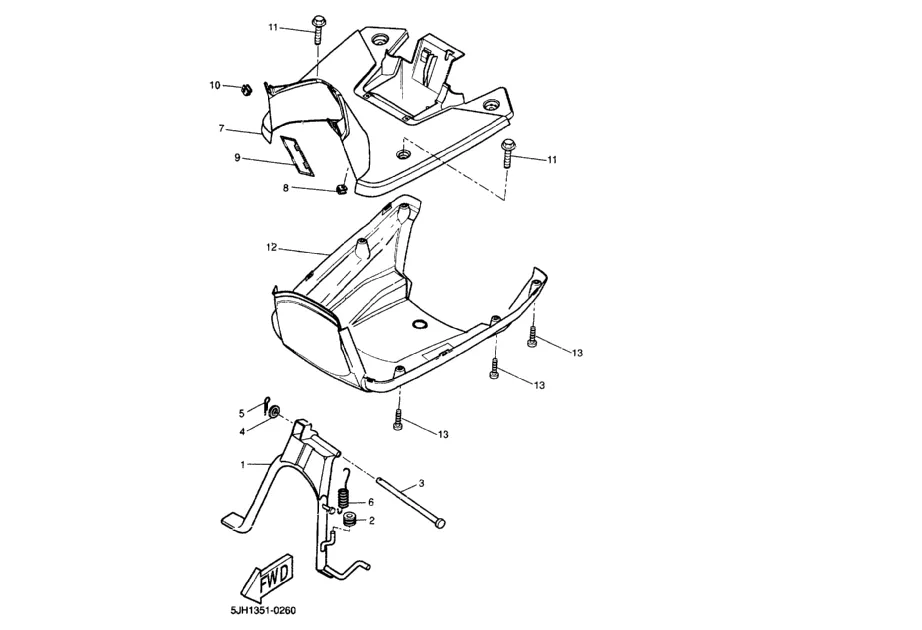 11
10
7
9
8
11
12
13
13
13
5
4
1
3
6
2
FWD
5JH1351-0260