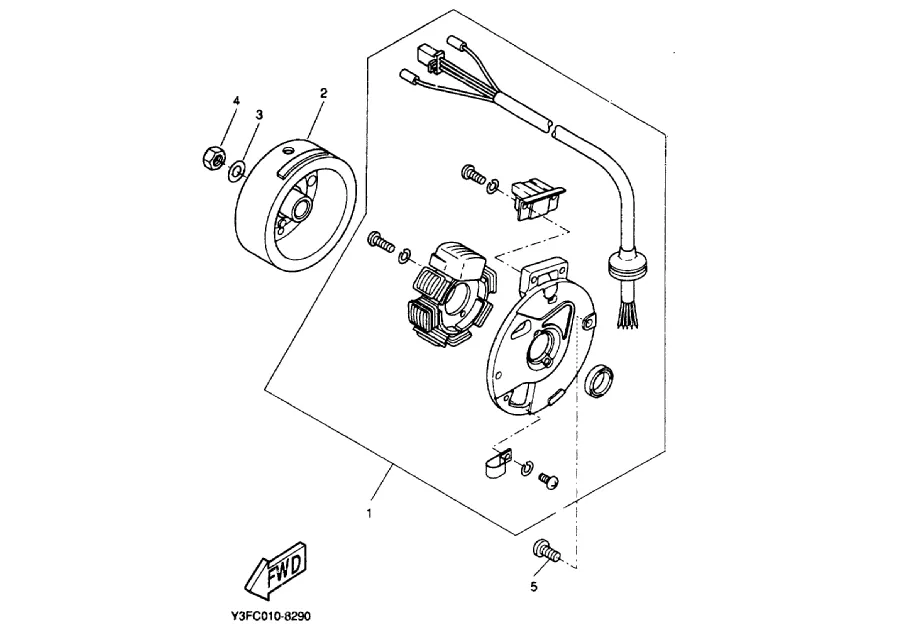 4
3
2
1
5
FWD
Y3FC010-8290