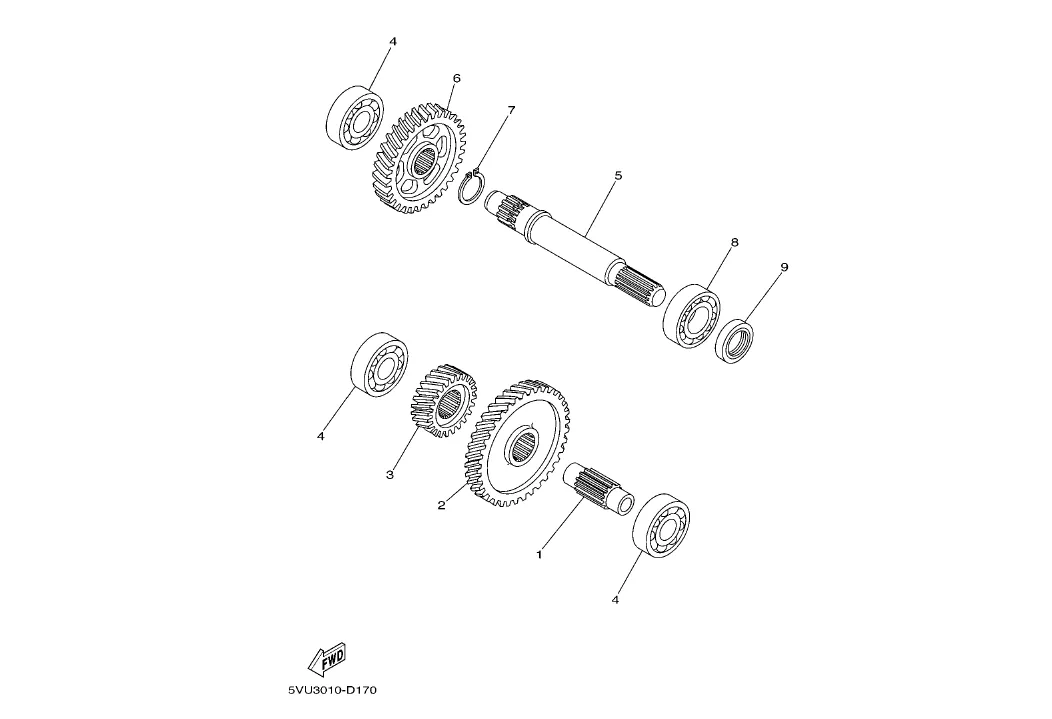 4
6
7
5
8
9
4
3
2
1
4
FWD
5VU3010-D170