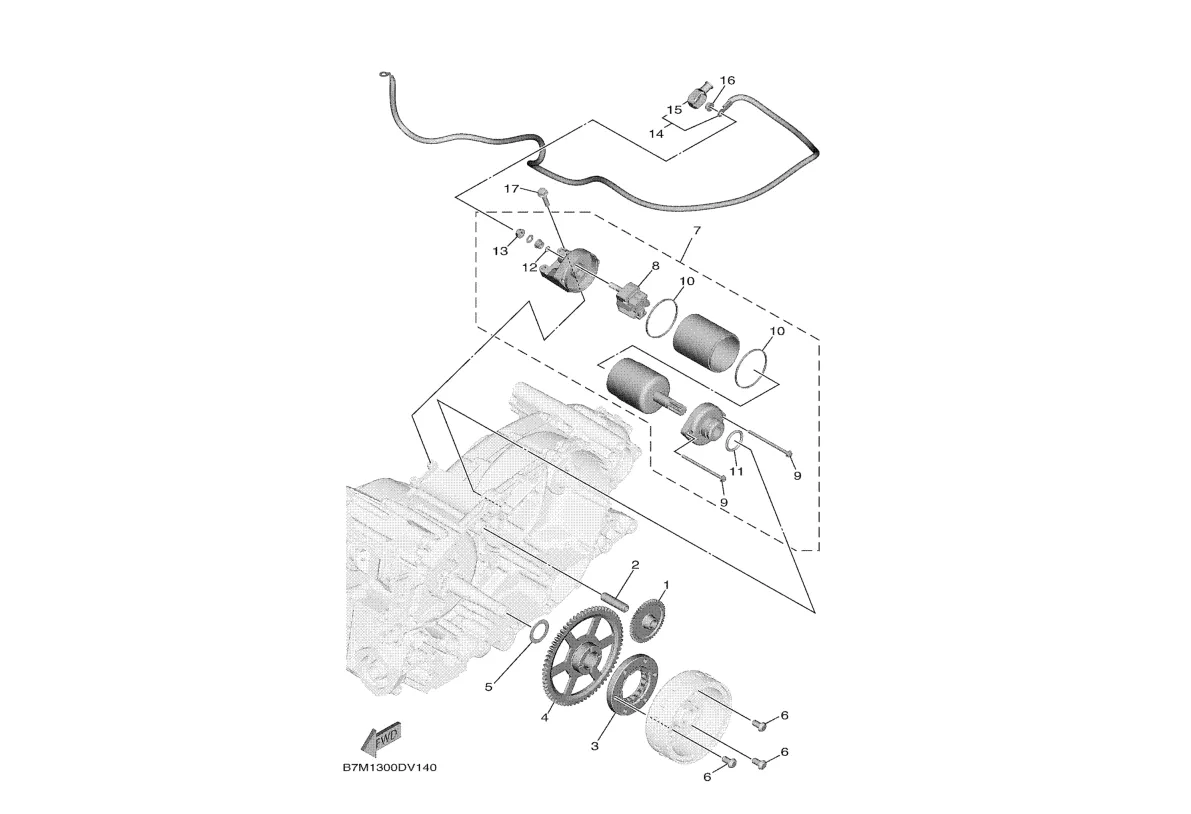 16
15
14
17
7
13
12
8
10
10
11
9
9
2
1
5
4
3
6
6
6
FWD
B7M1300DV140