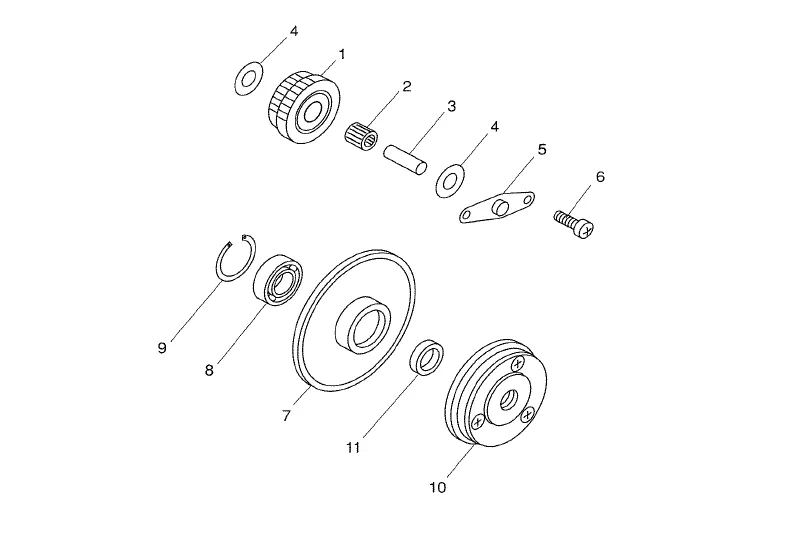 4
1
2
3
4
5
6
9
8
7
11
10