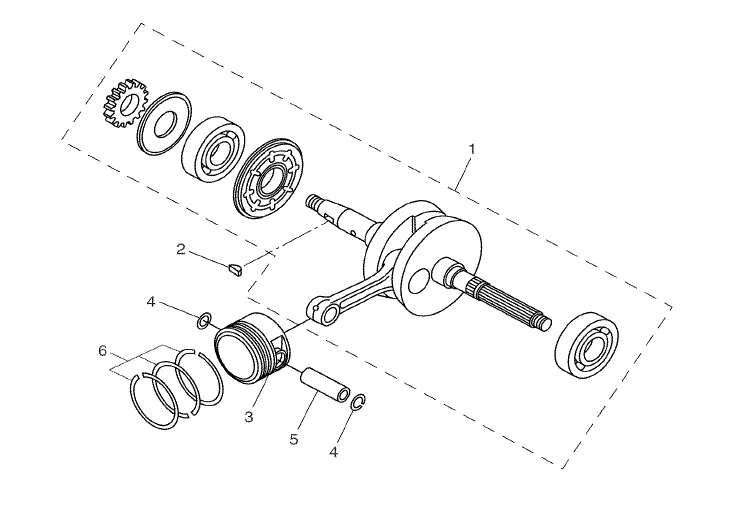 1
2
4
6
3
5
4