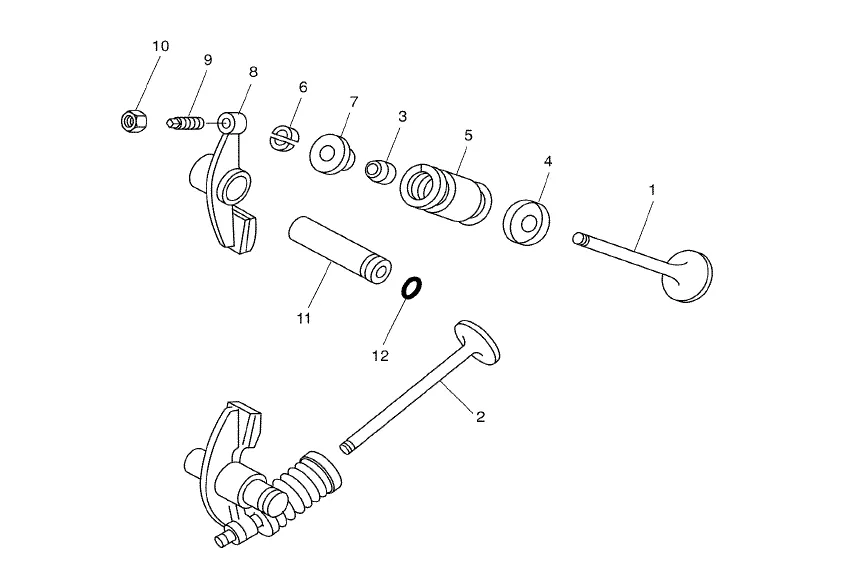 10
9
8
6
7
3
5
4
1
11
12
2