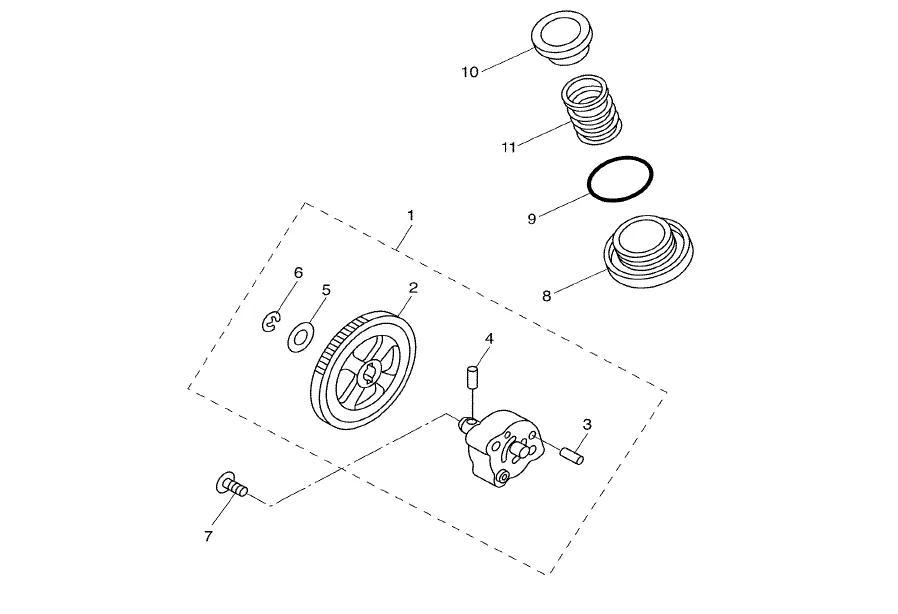 10
11
9
1
8
6
5
2
4
3
7