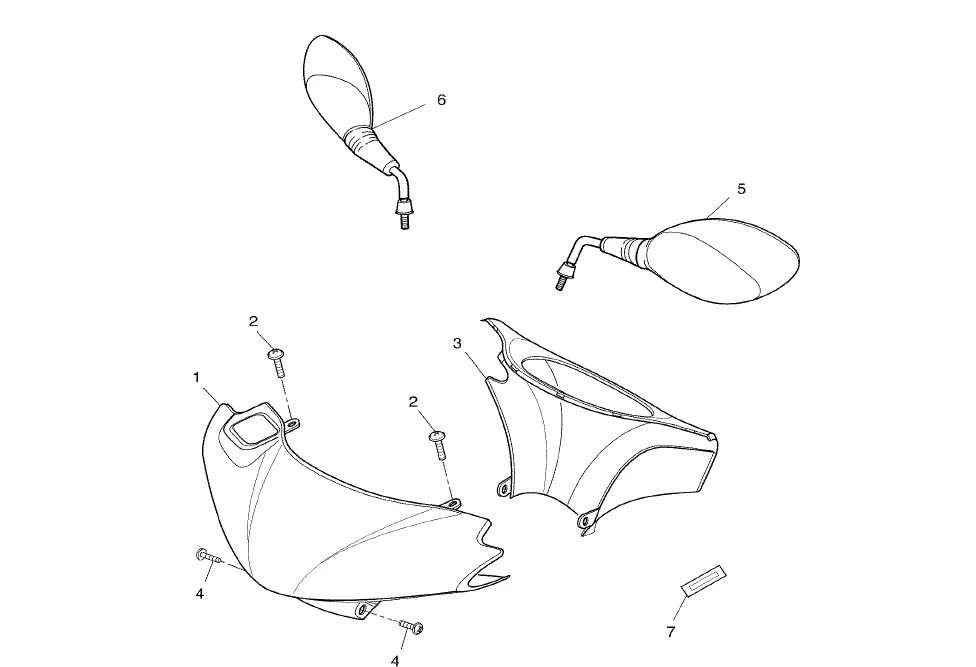 6
5
2
3
1
2
4
7
4