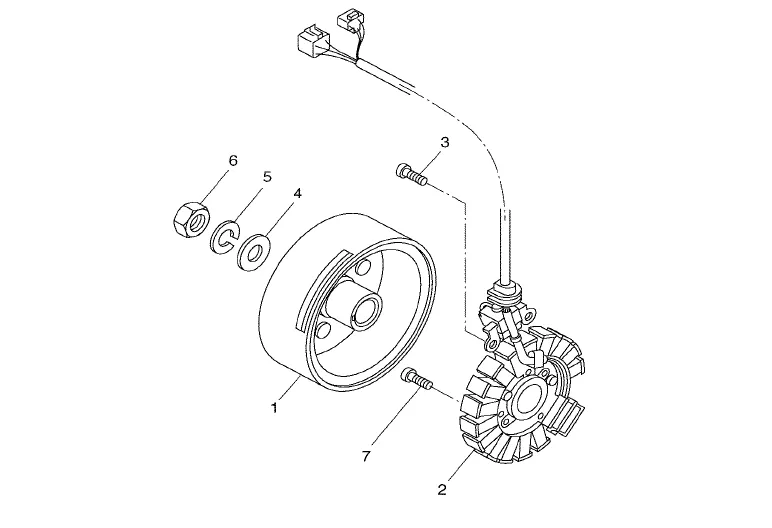 3
6
5
4
1
7
2