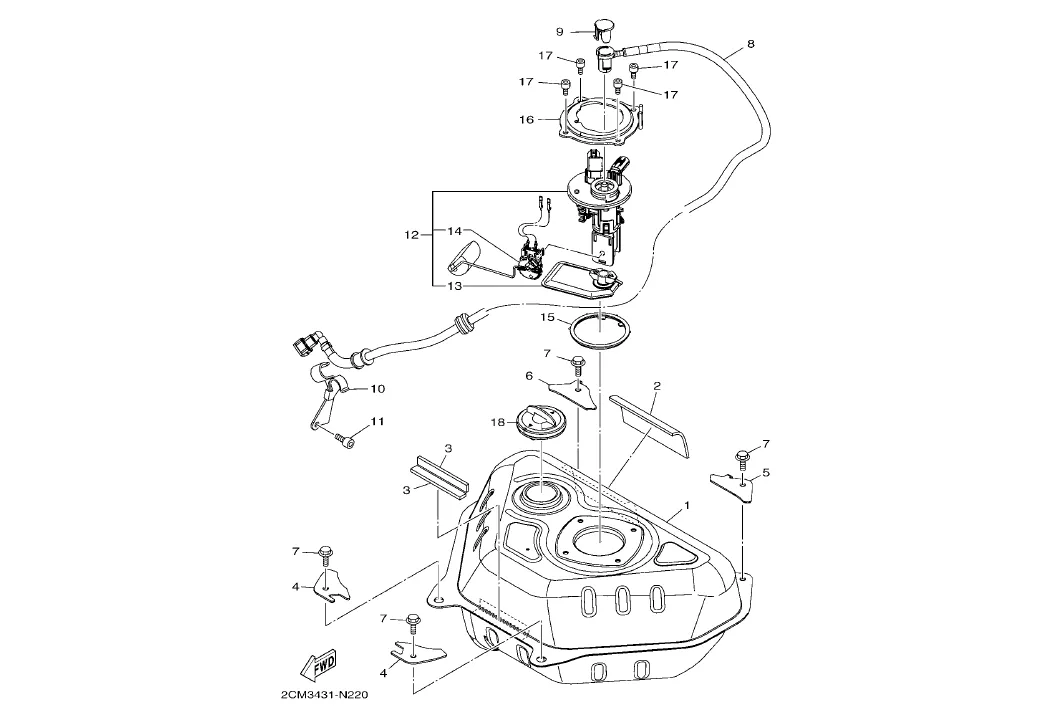 9
8
17
17
17
17
16
12
14
13
15
7
6
2
10
11
18
3
3
7
5
1
7
4
7
4
FWD
2CM3431-N220