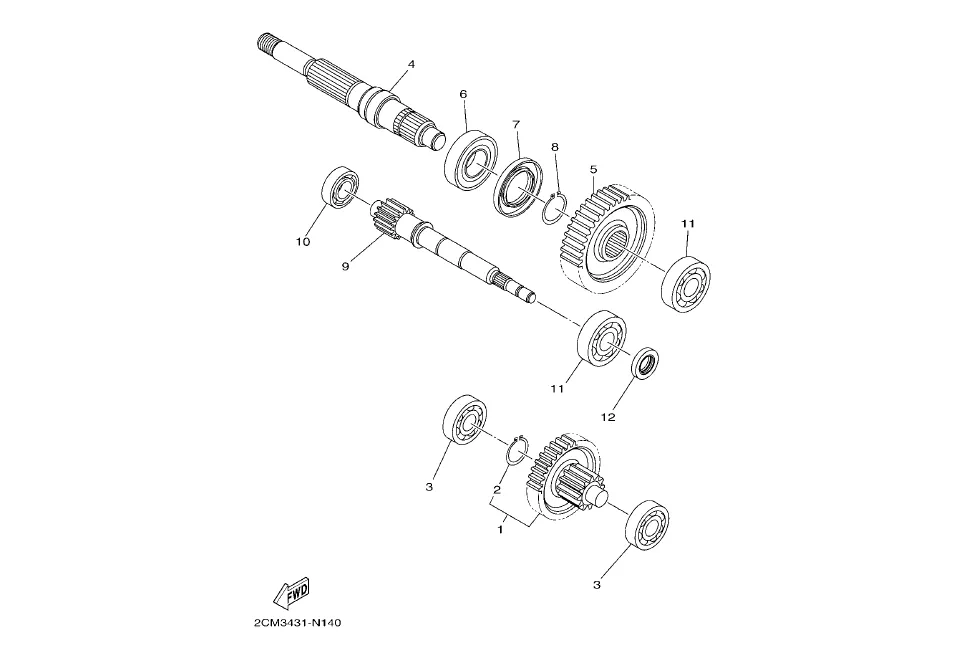 4
6
7
8
5
11
10
9
11
12
3
2
1
3
FWD
2CM3431-N140